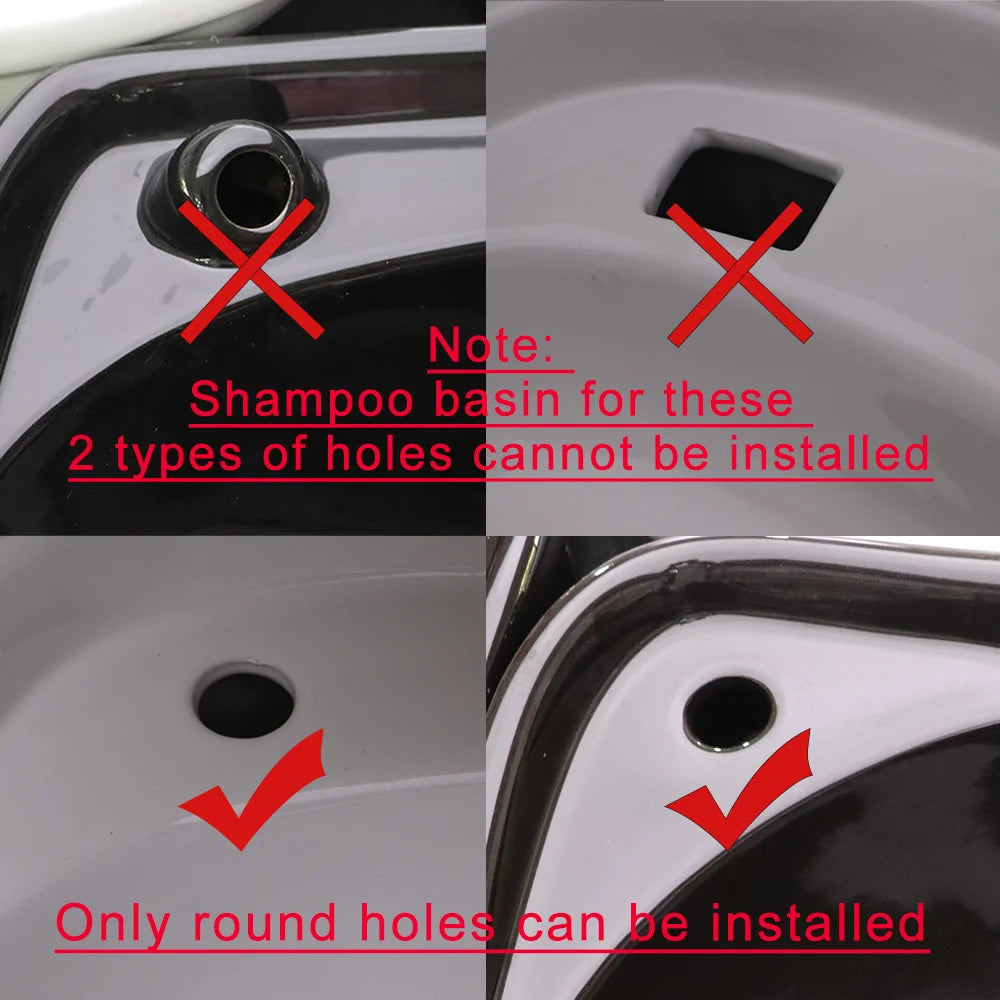 Note:
Shampoo basin for these 2 types of holes cannot be installed

Only round holes can be installed