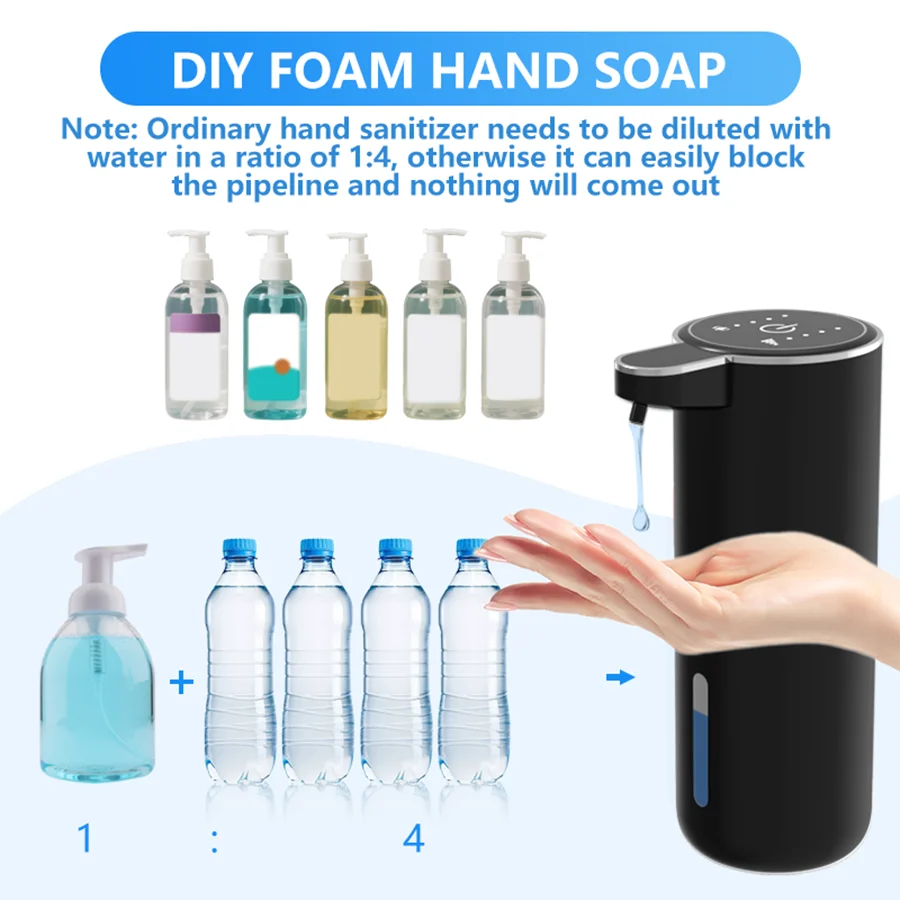 DIY FOAM HAND SOAP

Note: Ordinary hand sanitizer needs to be diluted with water in a ratio of 1:4, otherwise it can easily block the pipeline and nothing will come out

+

1 : 4